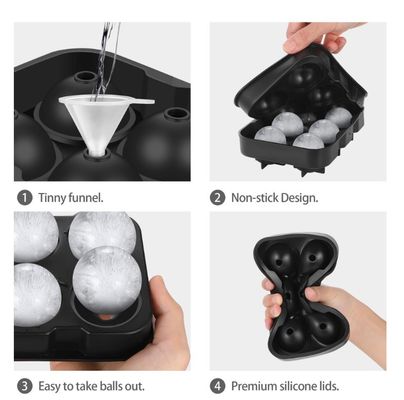 1 Tinny funnel.

2 Non-stick Design.

3 Easy to take balls out.

4 Premium silicone lids.